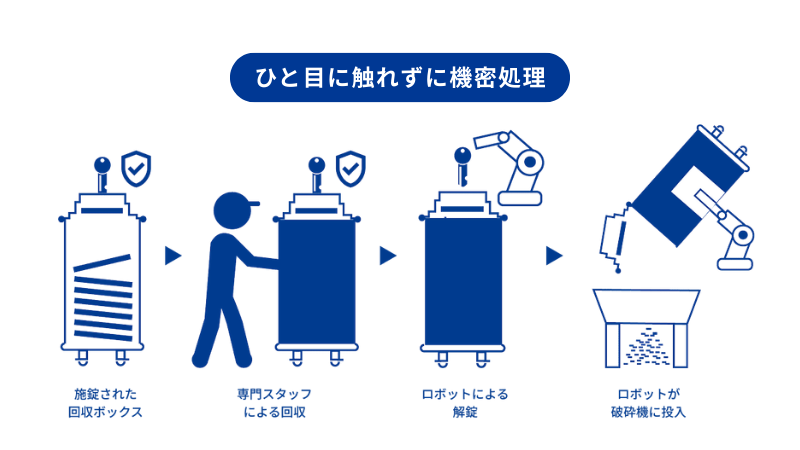 ひと目に触れずに機密処理

施錠された
回収ボックス

専門スタッフ
による回収

ロボットによる
解錠

ロボットが
破砕機に投入